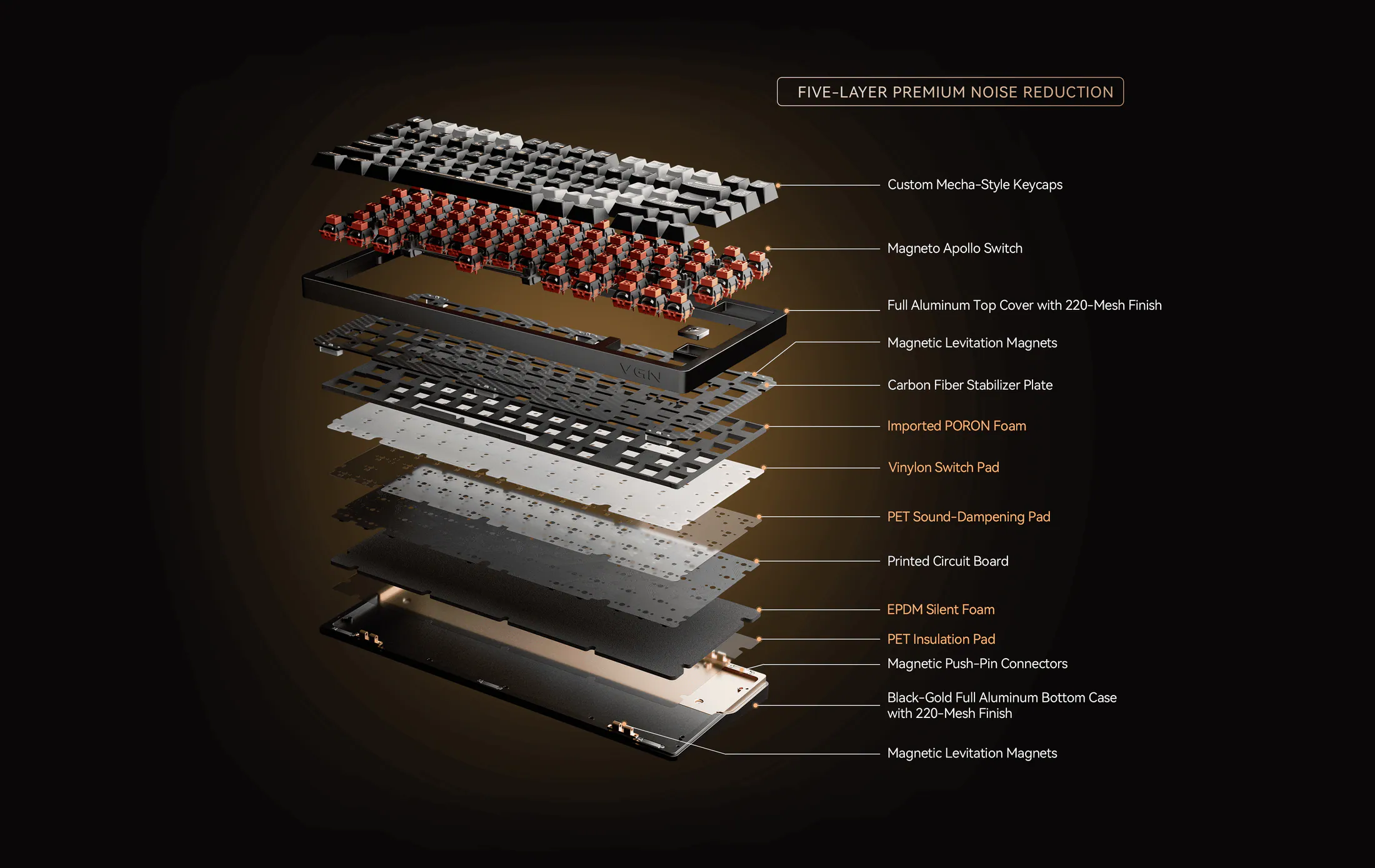 FIVE-LAYER PREMIUM NOISE REDUCTION

Custom Mecha-Style Keycaps

Magneto Apollo Switch

Full Aluminum Top Cover with 220-Mesh Finish

Magnetic Levitation Magnets

Carbon Fiber Stabilizer Plate

Imported PORON Foam

Vinylon Switch Pad

PET Sound-Dampening Pad

Printed Circuit Board

EPDM Silent Foam

PET Insulation Pad

Magnetic Push-Pin Connectors

Black-Gold Full Aluminum Bottom Case with 220-Mesh Finish

Magnetic Levitation Magnets

VGN